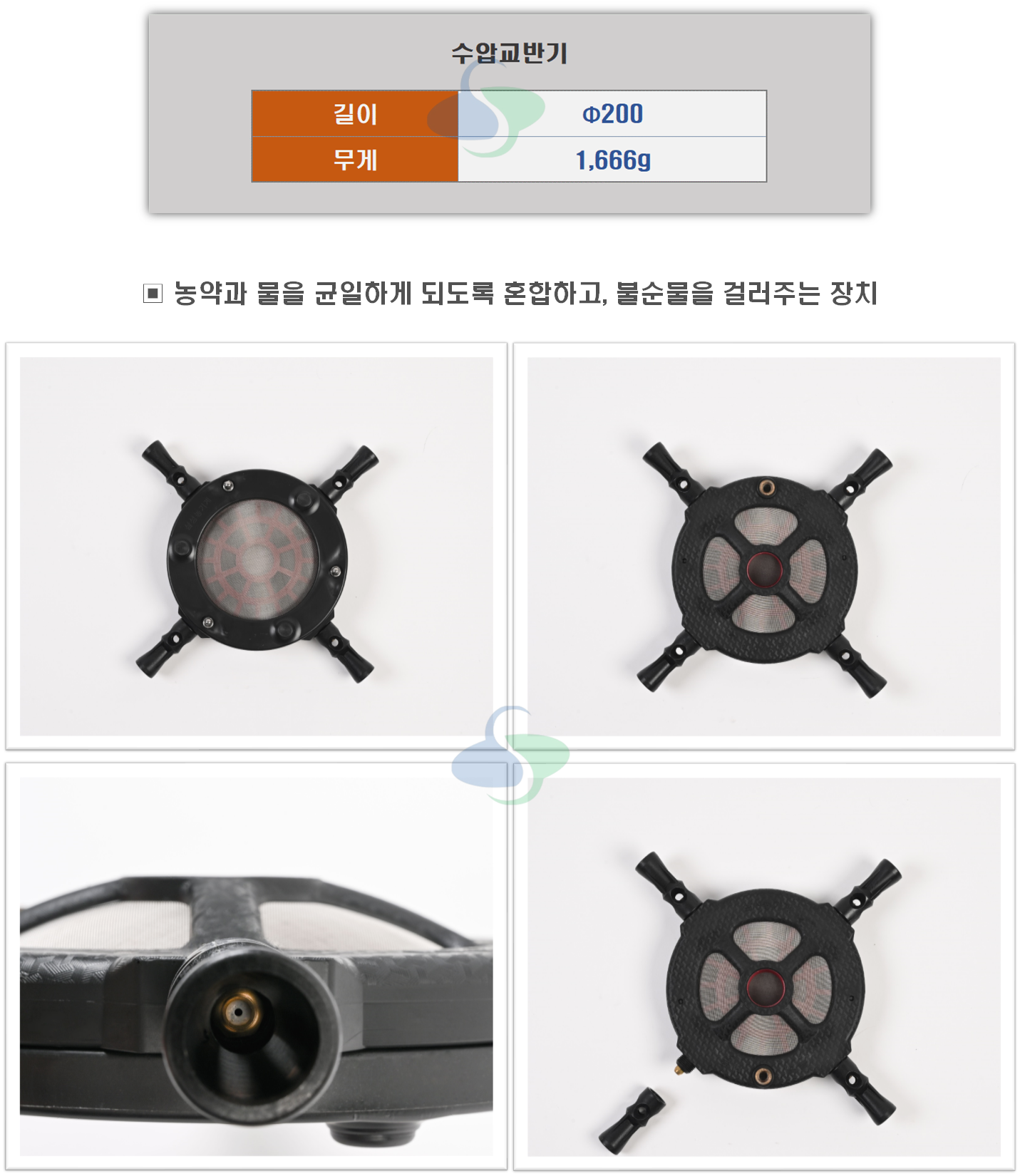 수압교반기

| 길이 | Φ200 |
|---|---|
| 무게 | 1,666g |

▣ 농약과 물을 균일하게 되도록 혼합하고, 불순물을 걸러주는 장치